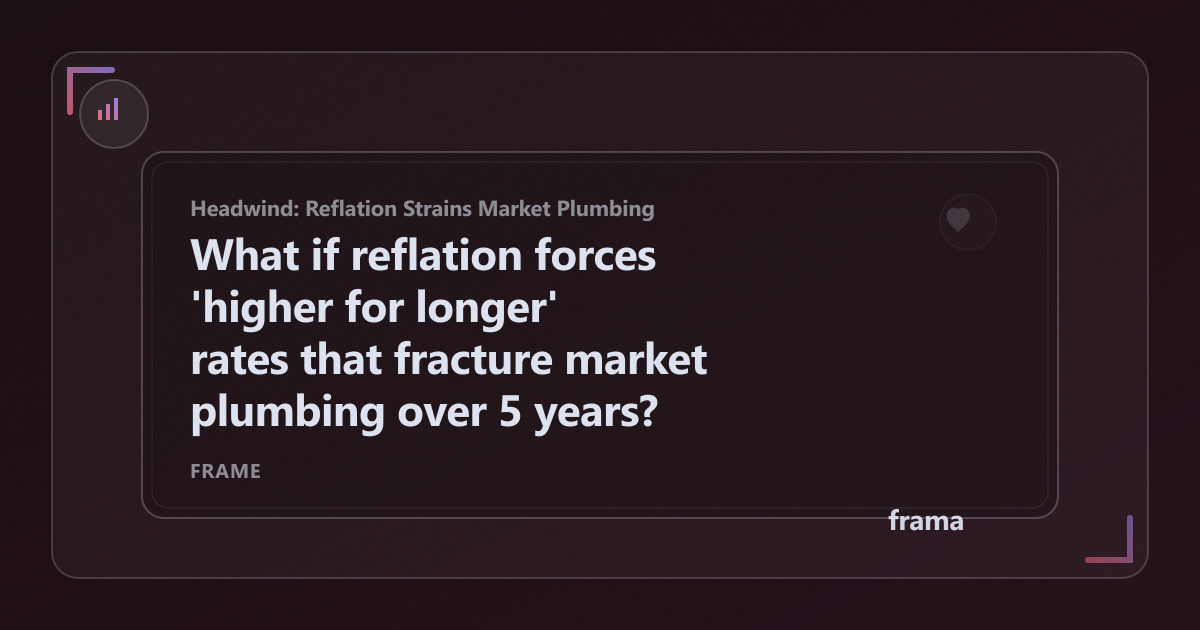 Headwind: Reflation Strains Market Plumbing

What if reflation forces 'higher for longer' rates that fracture market plumbing over 5 years?

FRAME

frama