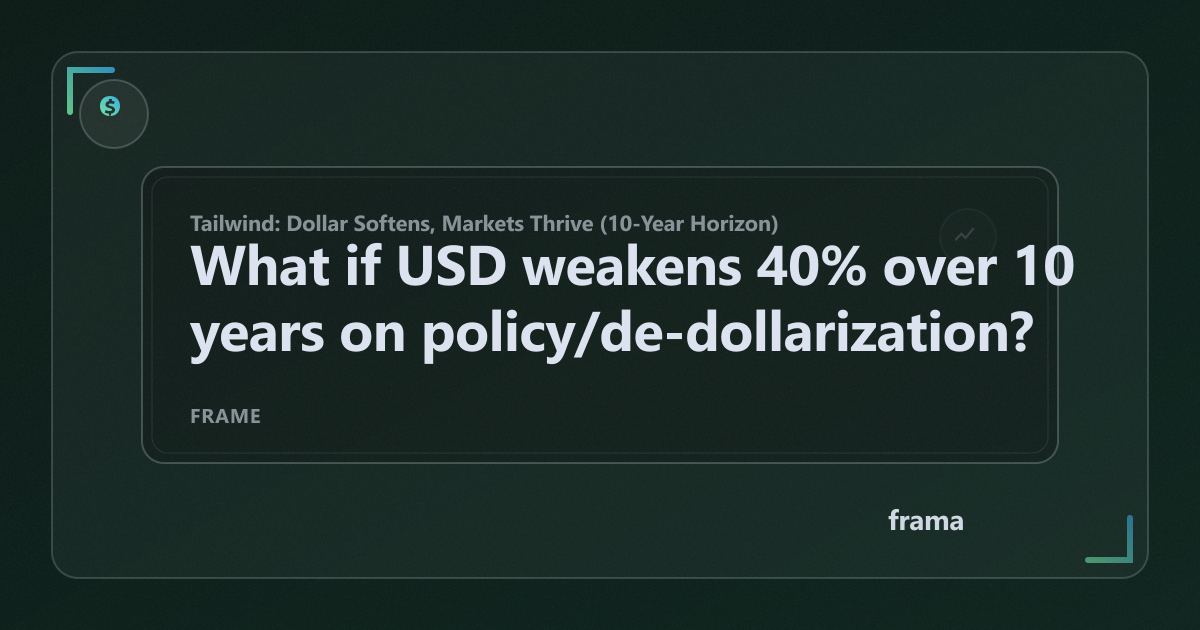 Tailwind: Dollar Softens, Markets Thrive (10-Year Horizon)

What if USD weakens 40% over 10 years on policy/de-dollarization?

FRAME

frama