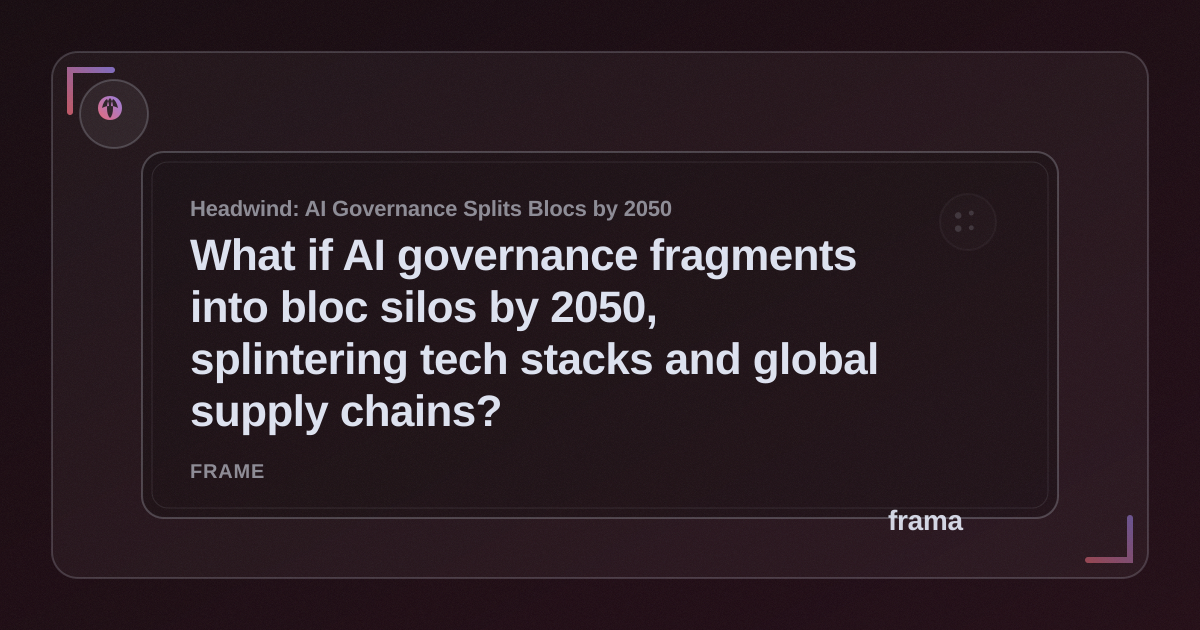 Headwind: AI Governance Splits Blocs by 2050

What if AI governance fragments into bloc silos by 2050, splintering tech stacks and global supply chains?

FRAME

frama