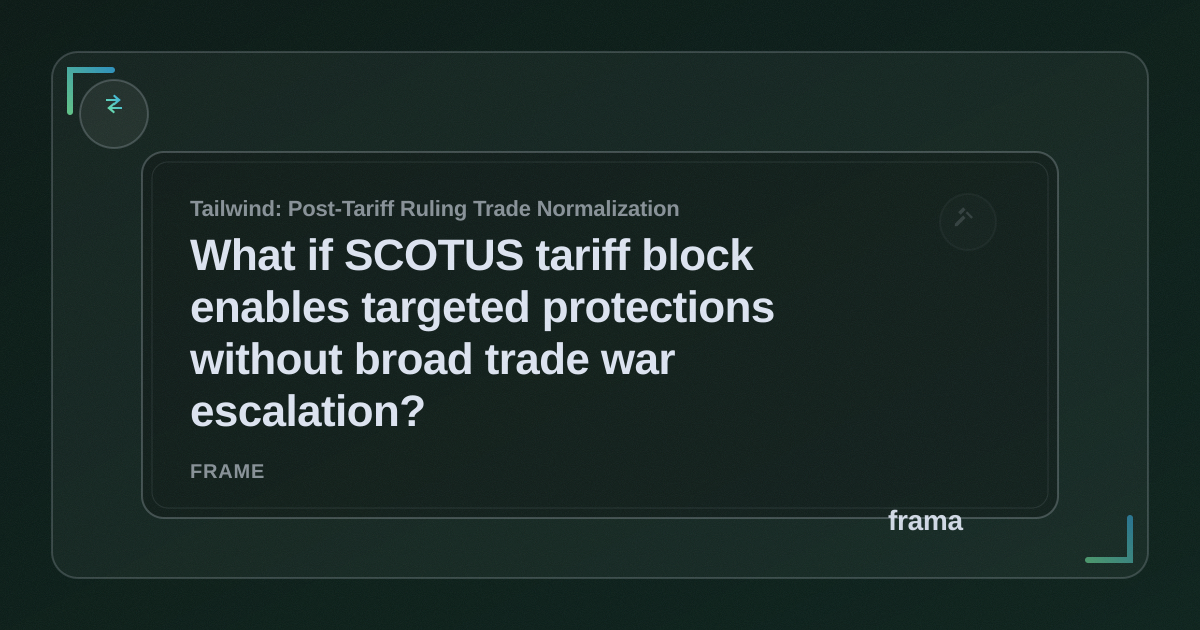 Tailwind: Post-Tariff Ruling Trade Normalization

What if SCOTUS tariff block enables targeted protections without broad trade war escalation?

FRAME

frama