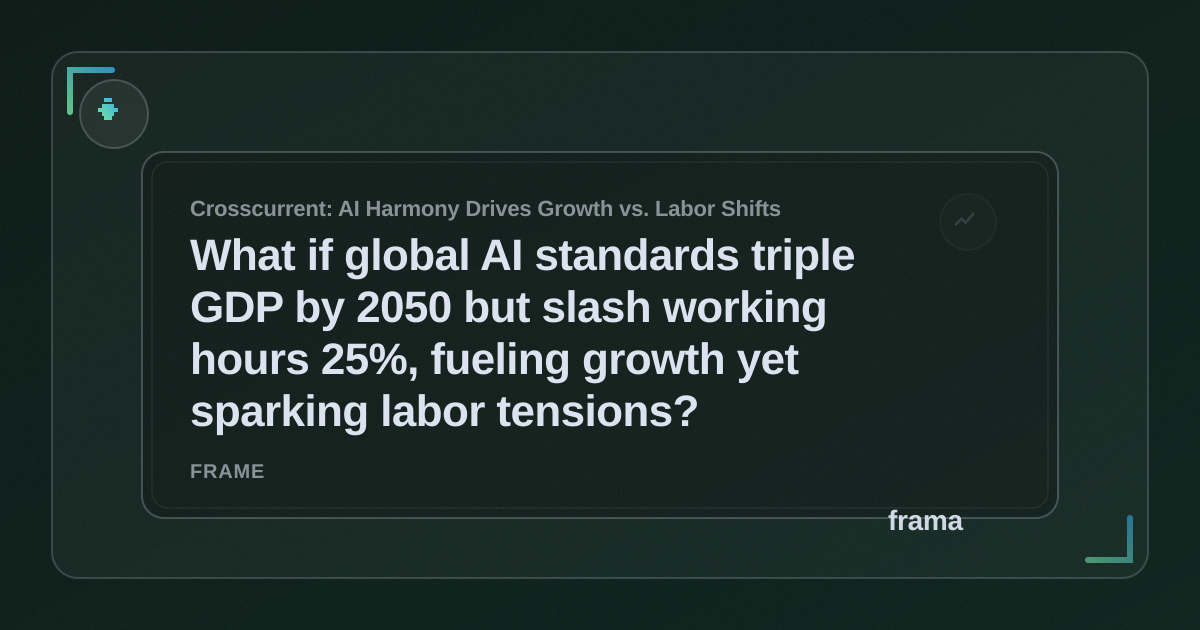 Crosscurrent: AI Harmony Drives Growth vs. Labor Shifts

What if global AI standards triple GDP by 2050 but slash working hours 25%, fueling growth yet sparking labor tensions?

FRAME

frama