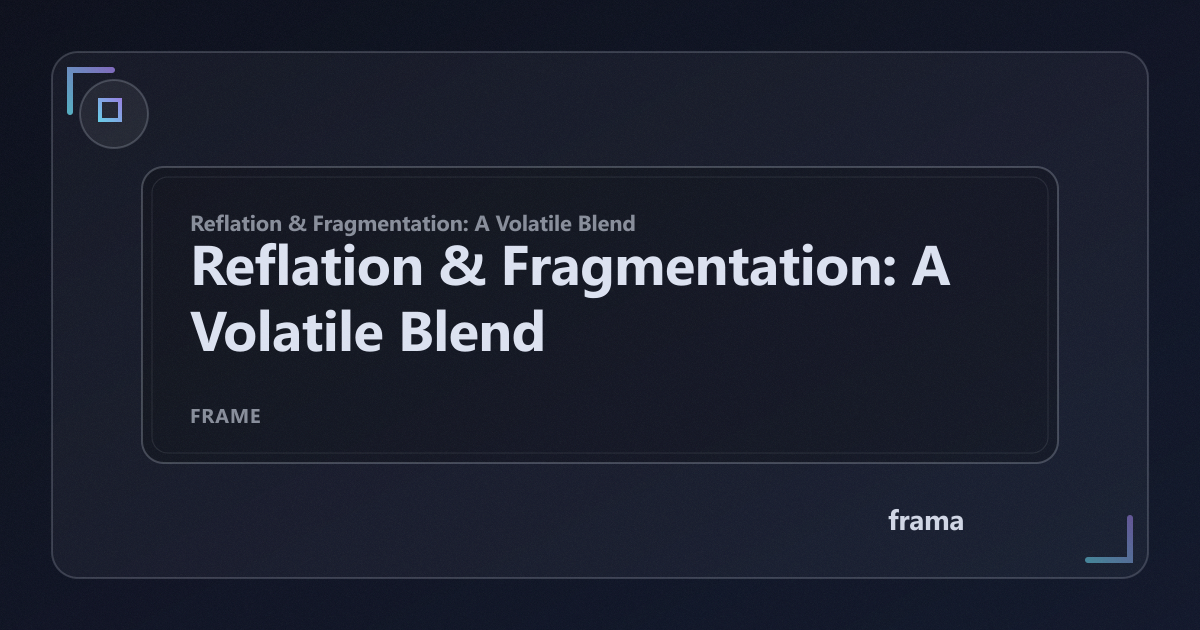 Reflation & Fragmentation: A Volatile Blend

Reflation & Fragmentation: A Volatile Blend

FRAME

frama