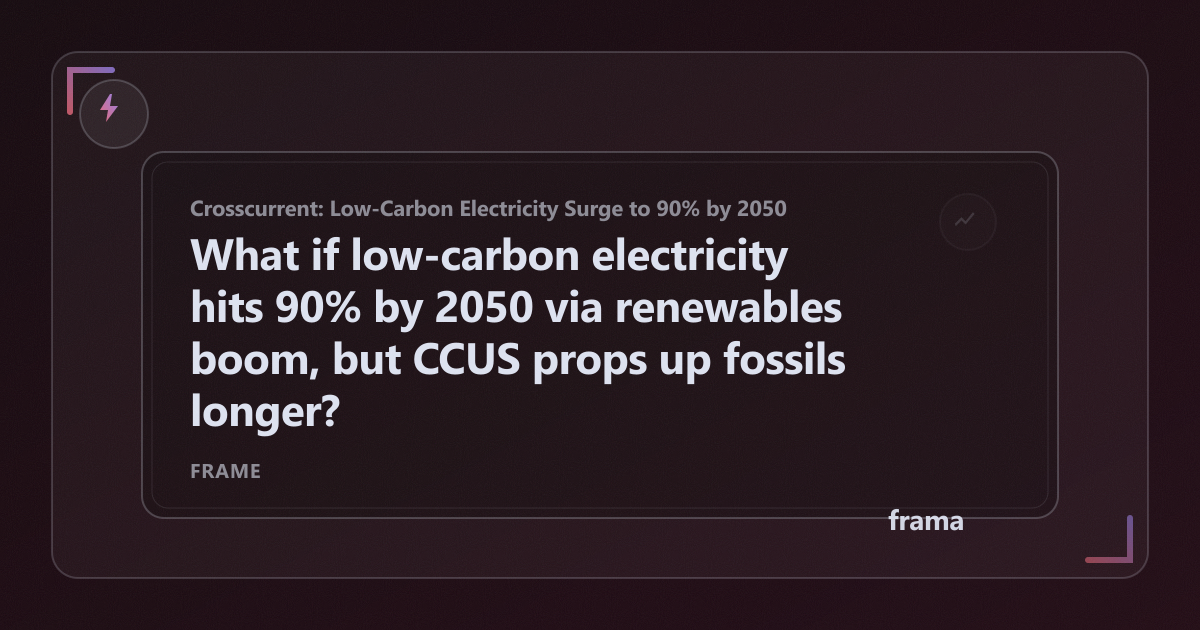 Crosscurrent: Low-Carbon Electricity Surge to 90% by 2050

What if low-carbon electricity hits 90% by 2050 via renewables boom, but CCUS props up fossils longer?

FRAME

frama